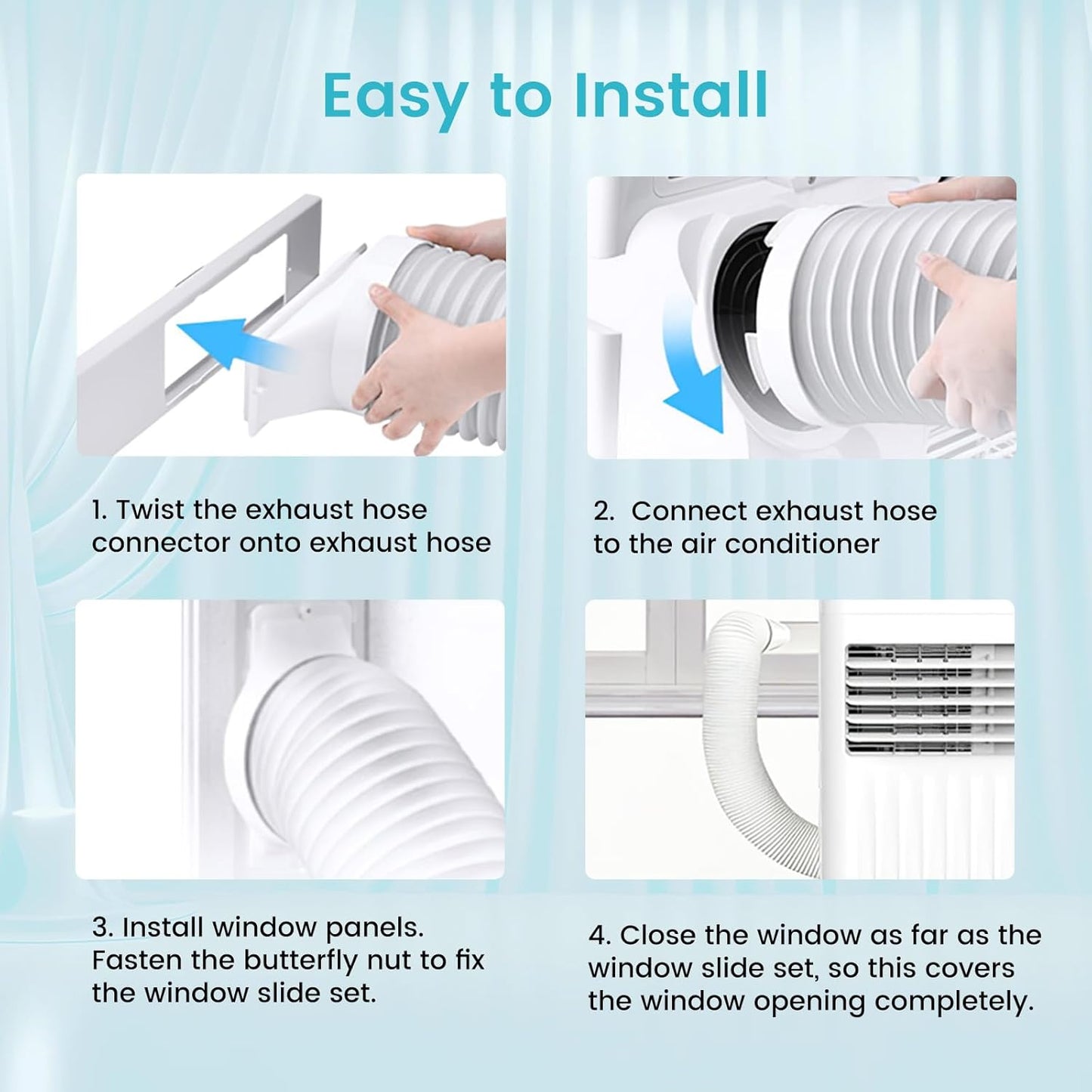 Easy to Install

1. Twist the exhaust hose connector onto exhaust hose

2. Connect exhaust hose to the air conditioner

3. Install window panels. Fasten the butterfly nut to fix the window slide set.

4. Close the window as far as the window slide set, so this covers the window opening completely.